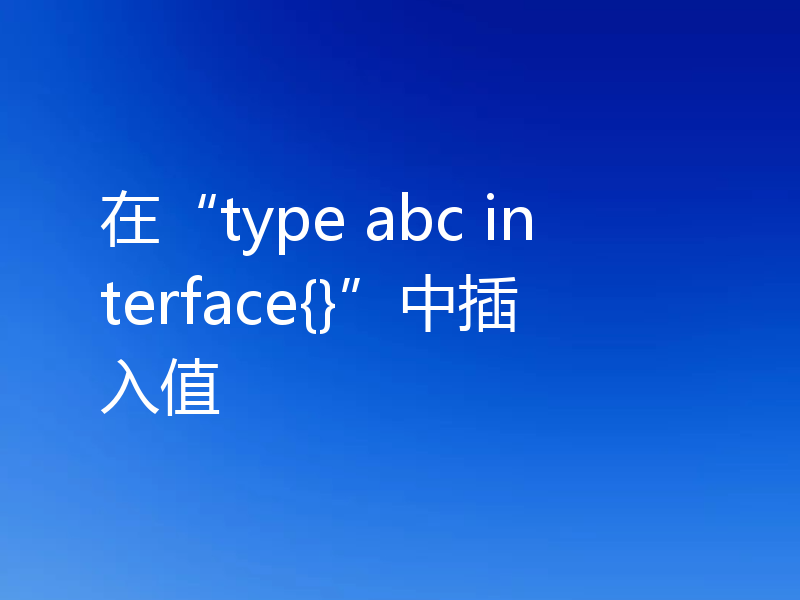 在“type abc interface{}”中插入值