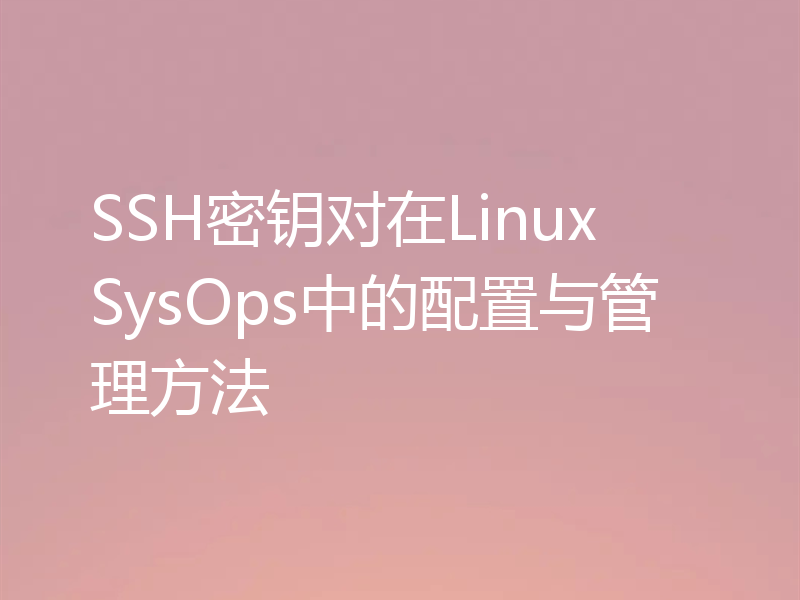 SSH密钥对在Linux SysOps中的配置与管理方法