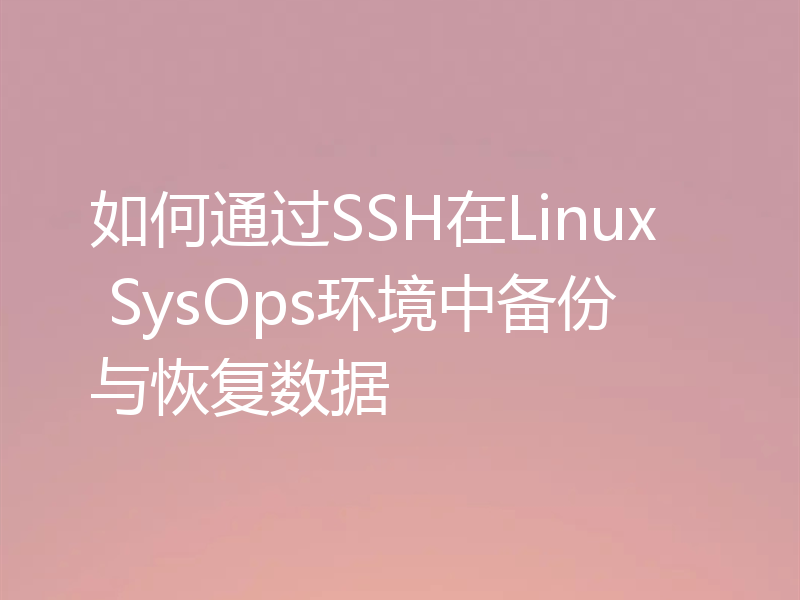 如何通过SSH在Linux SysOps环境中备份与恢复数据