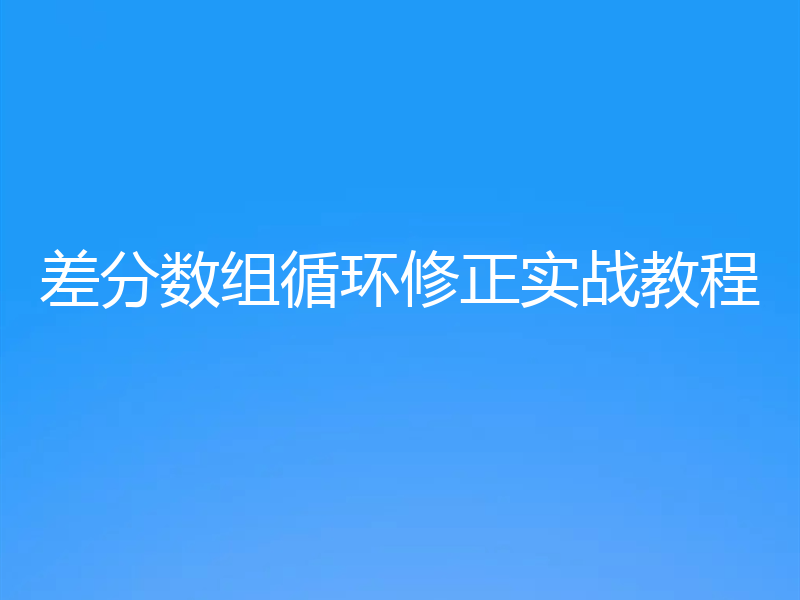 差分数组循环修正实战教程