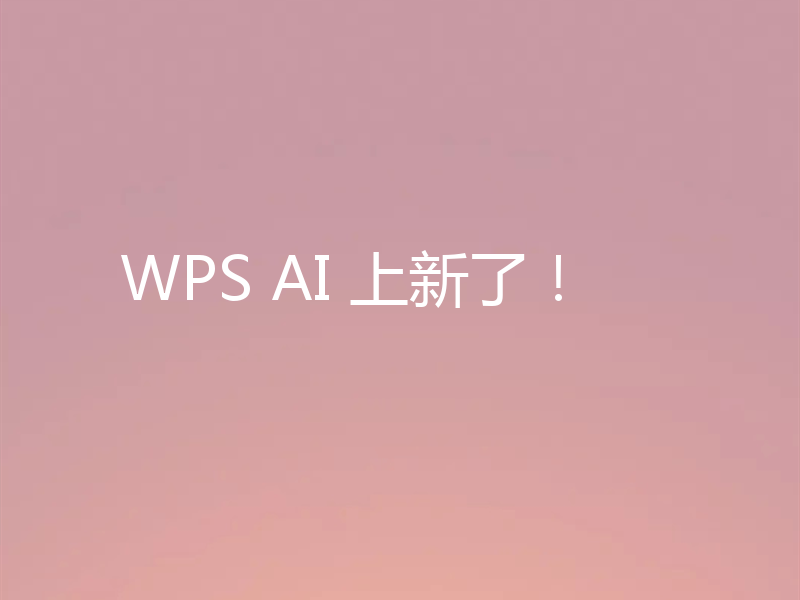 WPS AI 上新了！