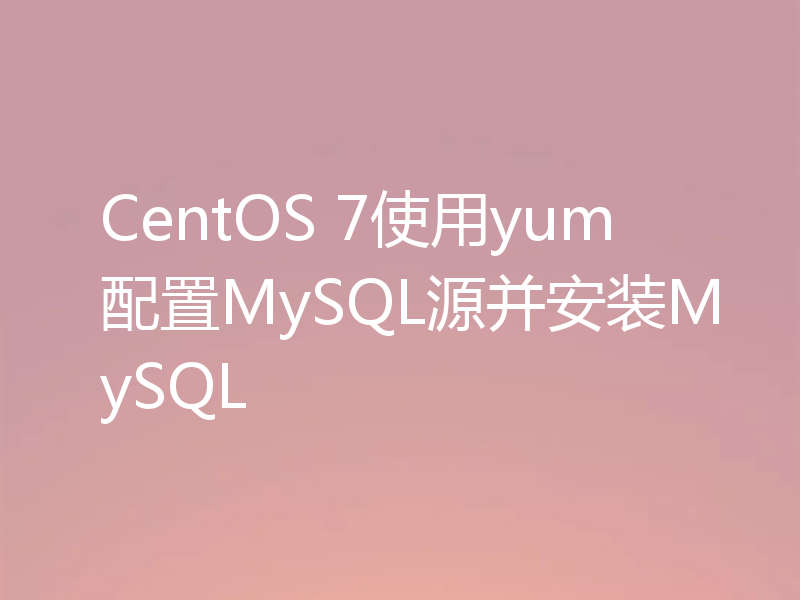 CentOS 7使用yum配置MySQL源并安装MySQL