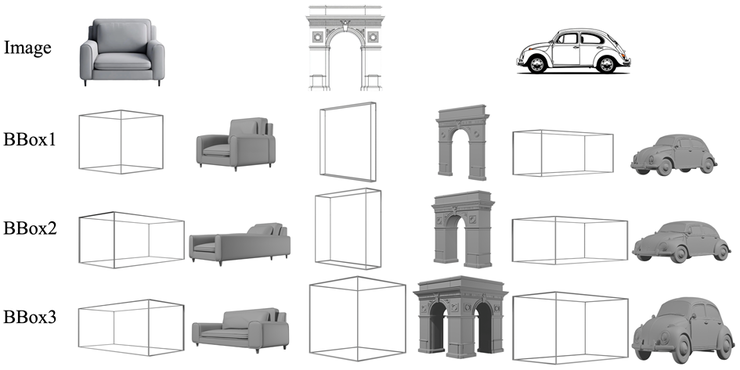 Image

BBox1

BBox2

BBox3