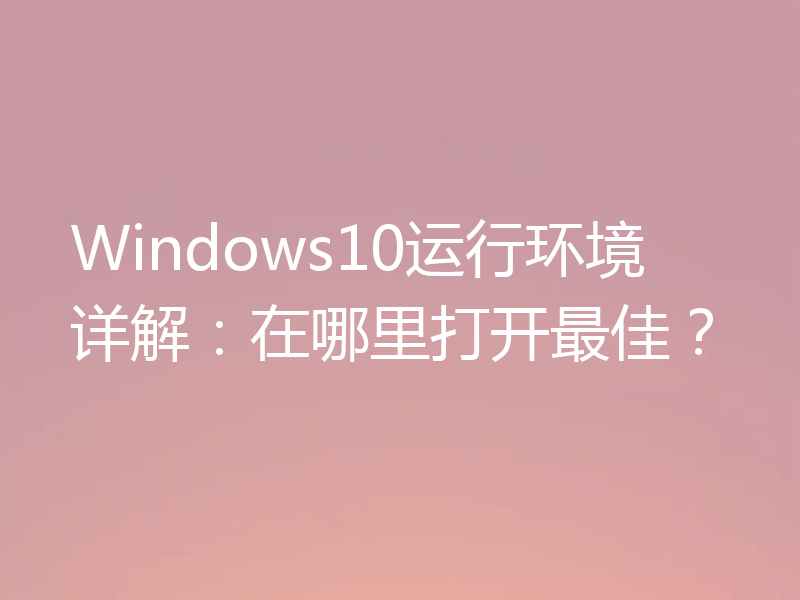 Windows10运行环境详解：在哪里打开最佳？