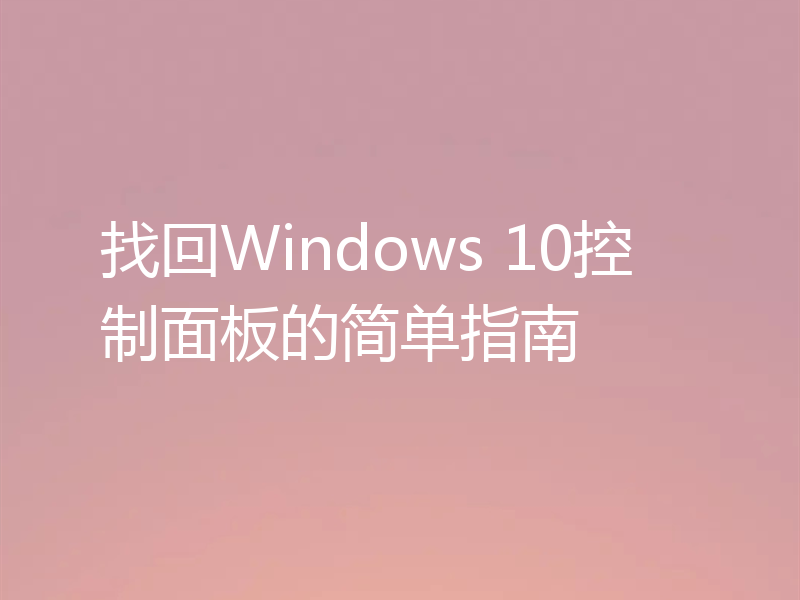 找回Windows 10控制面板的简单指南