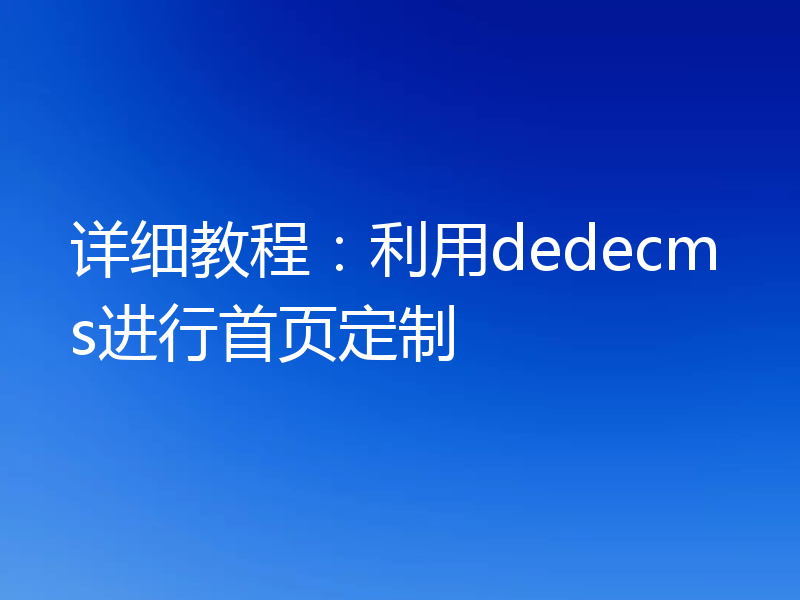 详细教程：利用dedecms进行首页定制